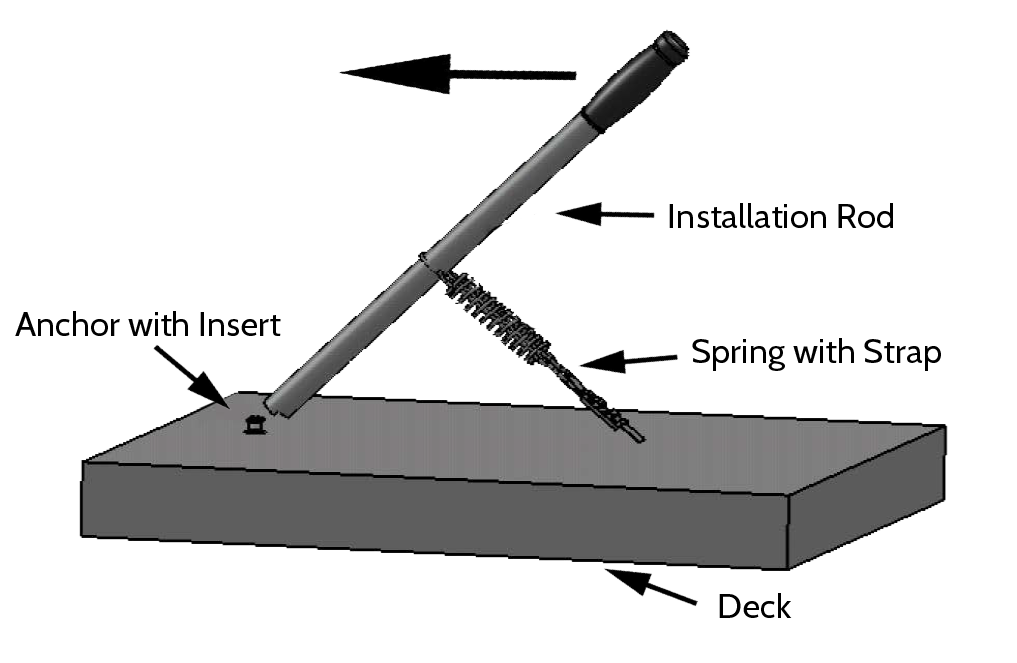 Installation Rod

Anchor with Insert

Spring with Strap

Deck