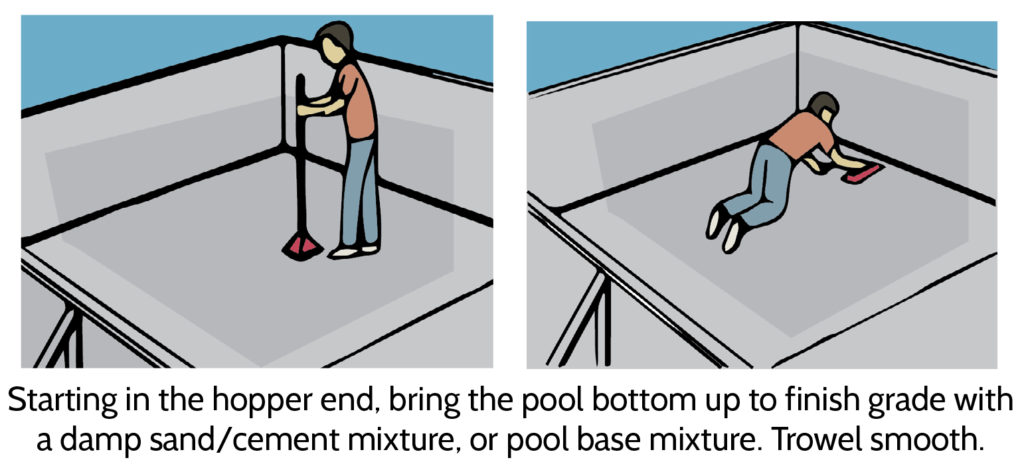 Starting in the hopper end, bring the pool bottom up to finish grade with a damp sand/cement mixture, or pool base mixture. Trowel smooth.