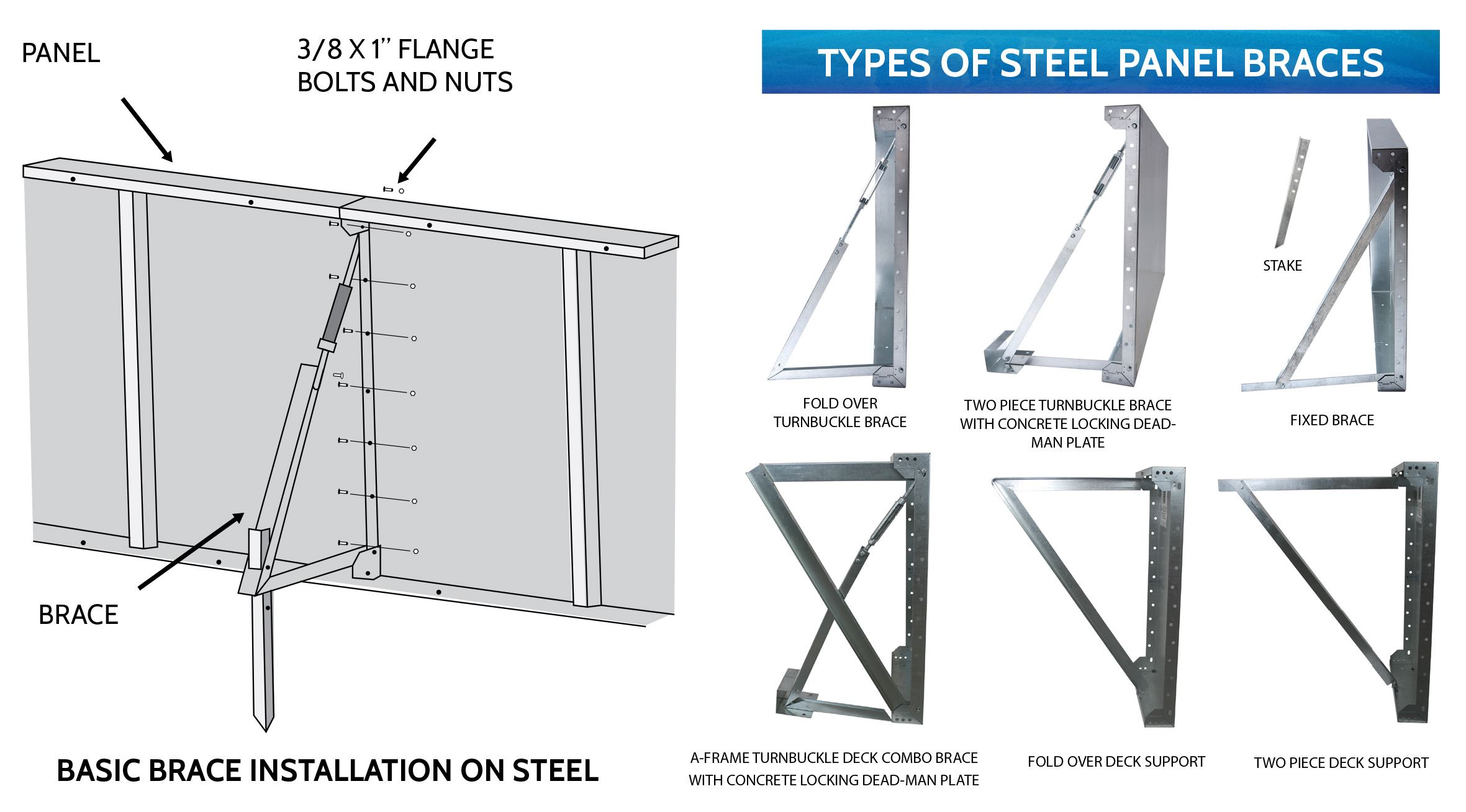 PANEL

3/8 X 1" FLANGE BOLTS AND NUTS

BRACE

BASIC BRACE INSTALLATION ON STEEL

TYPES OF STEEL PANEL BRACES

FOLD OVER TURNBUCKLE BRACE

TWO PIECE TURNBUCKLE BRACE WITH CONCRETE LOCKING DEAD-MAN PLATE

STAKE

FIXED BRACE

A-FRAME TURNBUCKLE DECK COMBO BRACE WITH CONCRETE LOCKING DEAD-MAN PLATE

FOLD OVER DECK SUPPORT

TWO PIECE DECK SUPPORT