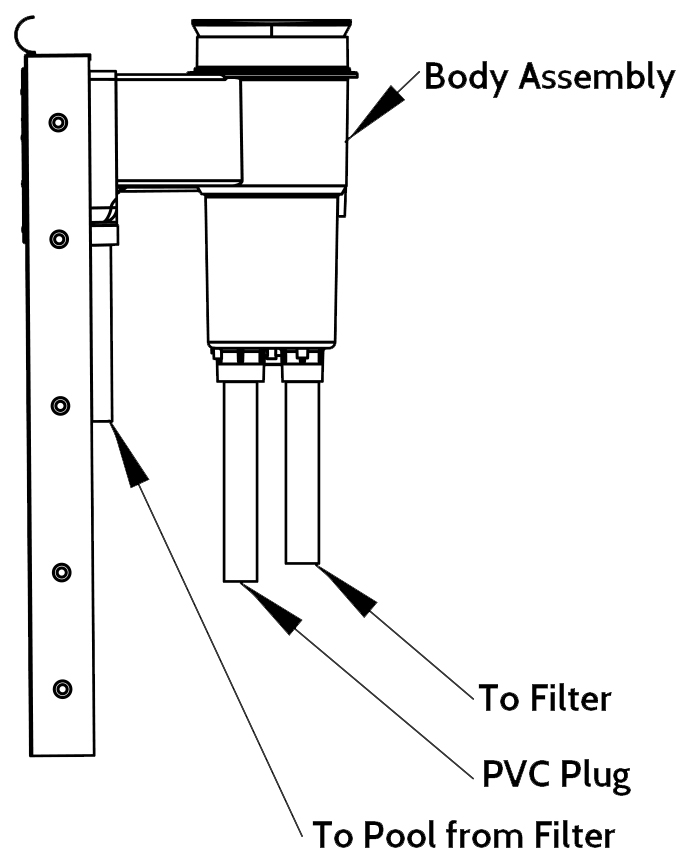 Body Assembly

To Filter

PVC Plug

To Pool from Filter