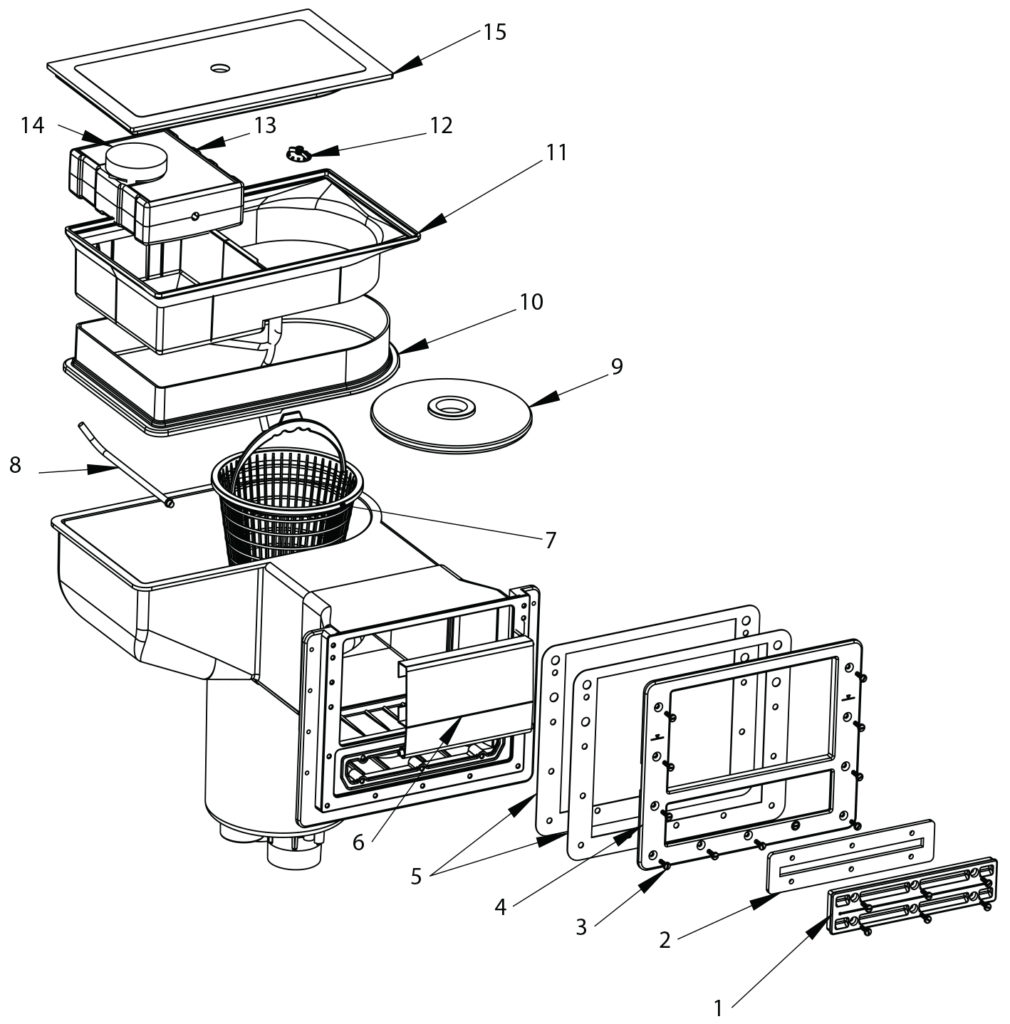 15
14
13
12
11
10
9
8
7
6
5
4
3
2
1