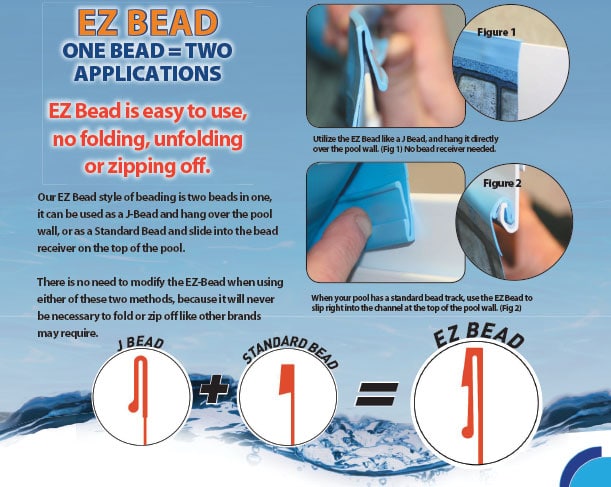 EZ BEAD
ONE BEAD = TWO APPLICATIONS

EZ Bead is easy to use, no folding, unfolding or zipping off.

Our EZ Bead style of beading is two beads in one, it can be used as a J-Bead and hang over the pool wall, or as a Standard Bead and slide into the bead receiver on the top of the pool.

There is no need to modify the EZ-Bead when using either of these two methods, because it will never be necessary to fold or zip off like other brands may require.

Figure 1

Utilize the EZ Bead like a J Bead, and hang it directly over the pool wall. (Fig 1) No bead receiver needed.

Figure 2

When your pool has a standard bead track, use the EZ Bead to slip right into the channel at the top of the pool wall. (Fig 2)

J BEAD + STANDARD BEAD = EZ BEAD