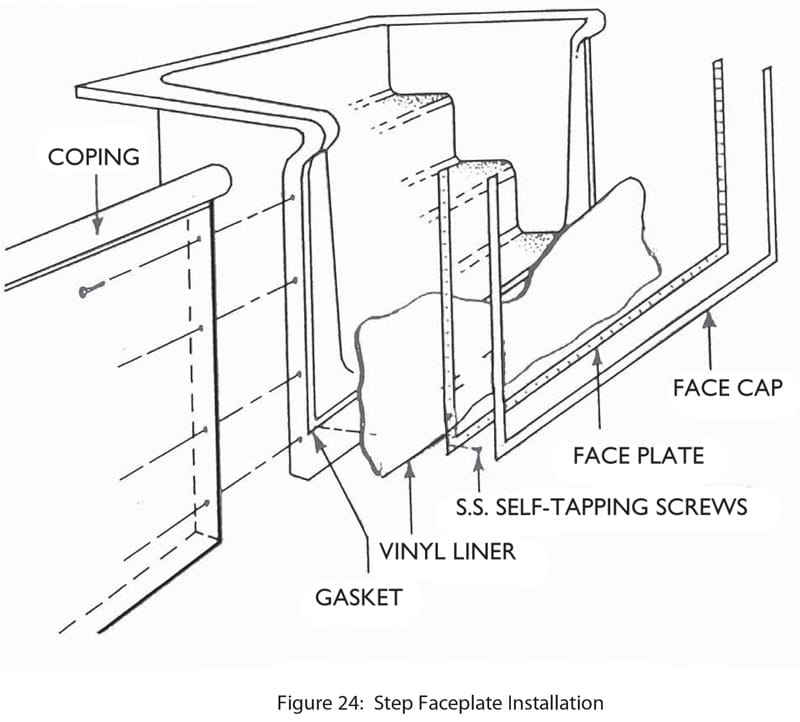 COPING

FACE CAP

FACE PLATE

S.S. SELF-TAPPING SCREWS

VINYL LINER

GASKET

Figure 24: Step Faceplate Installation