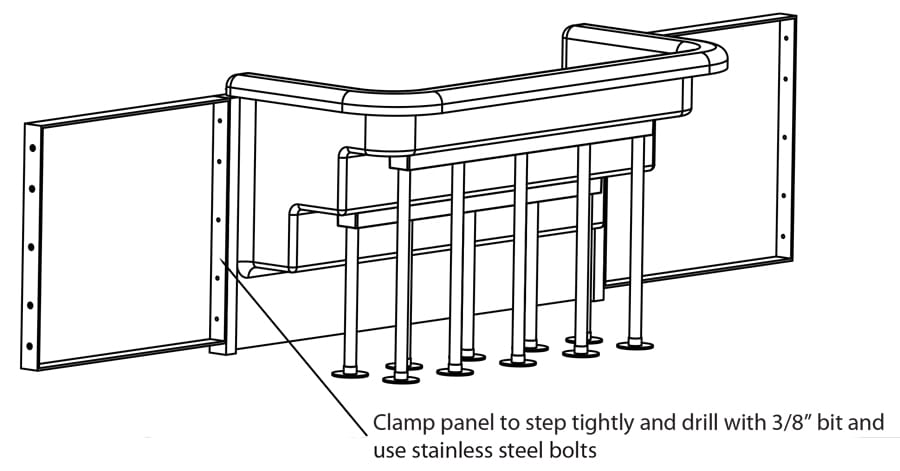 Clamp panel to step tightly and drill with 3/8" bit and use stainless steel bolts