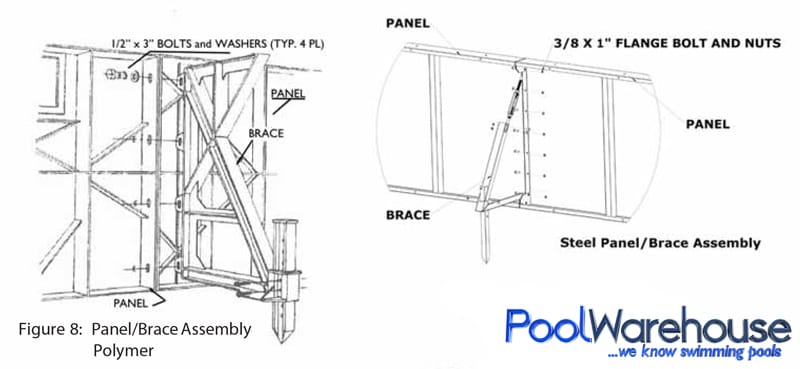 1/2" x 3" BOLTS and WASHERS (TYP. 4 PL)

PANEL

BRACE

PANEL

Figure 8: Panel/Brace Assembly Polymer

PANEL

3/8 X 1" FLANGE BOLT AND NUTS

PANEL

BRACE

Steel Panel/Brace Assembly

PoolWarehouse
...we know swimming pools